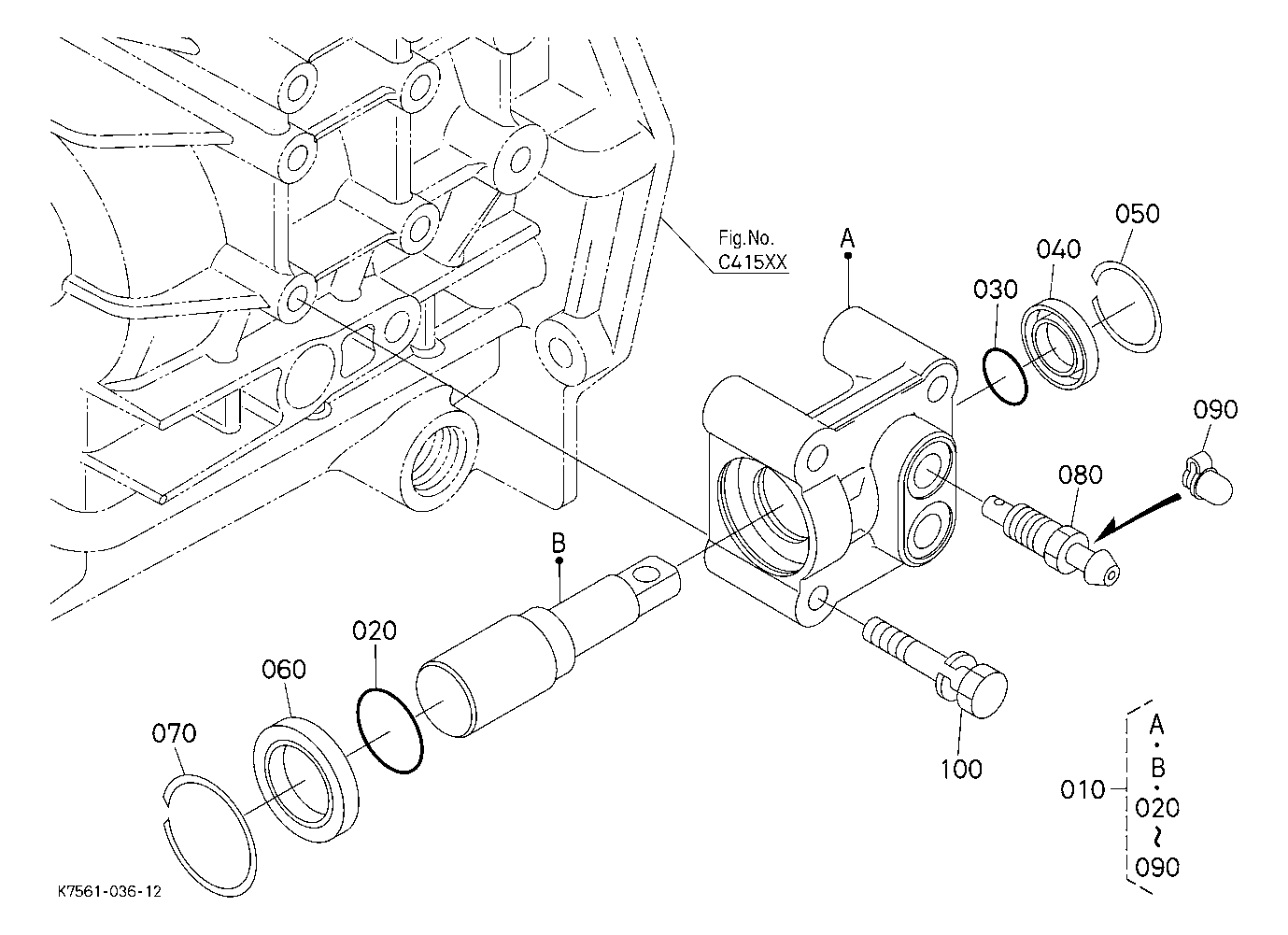 Fig.No.
C415XX

A

050

040

030

090

080

B

020

060

070

100

010

A
•
B
•
020
~
090

K7561-036-12